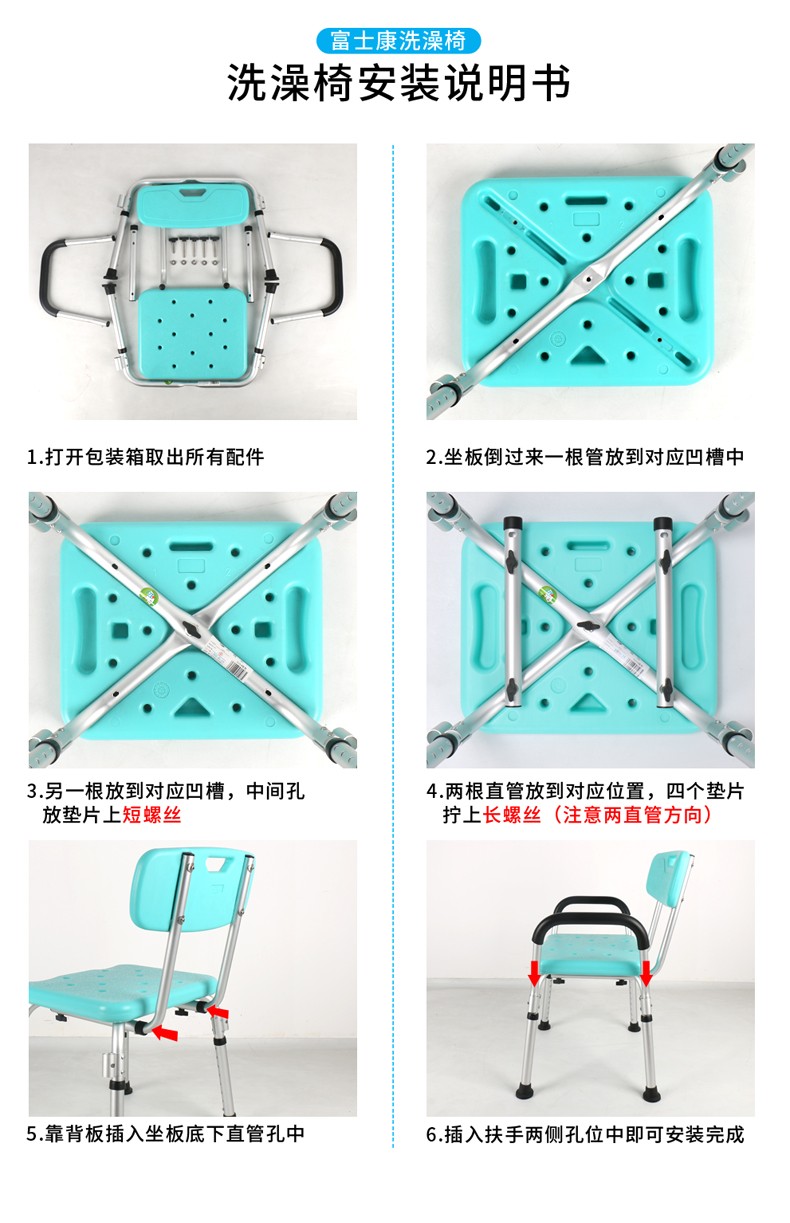 富士康洗澡椅

洗澡椅安装说明书

1.打开包装箱取出所有配件

2.坐板倒过来一根管放到对应凹槽中

3.另一根放到对应凹槽，中间孔放垫片上短螺丝

4.两根直管放到对应位置，四个垫片拧上长螺丝（注意两直管方向）

5.靠背板插入坐板底下直管孔中

6.插入扶手两侧孔位中即可安装完成